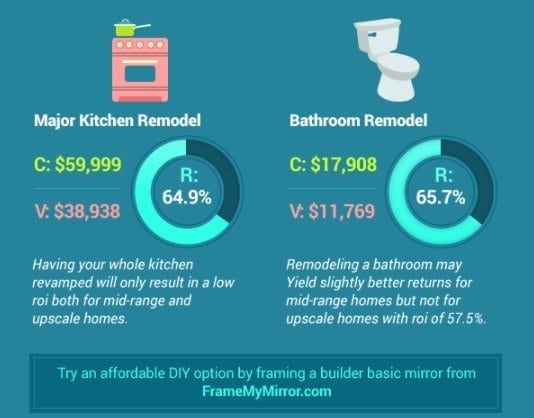 Major Kitchen Remodel

C: $59,999

V: $38,938

R: 64.9%

Having your whole kitchen revamped will only result in a low roi both for mid-range and upscale homes.

Bathroom Remodel

C: $17,908

V: $11,769

R: 65.7%

Remodeling a bathroom may Yield slightly better returns for mid-range homes but not for upscale homes with roi of 57.5%.

Try an affordable DIY option by framing a builder basic mirror from FrameMyMirror.com