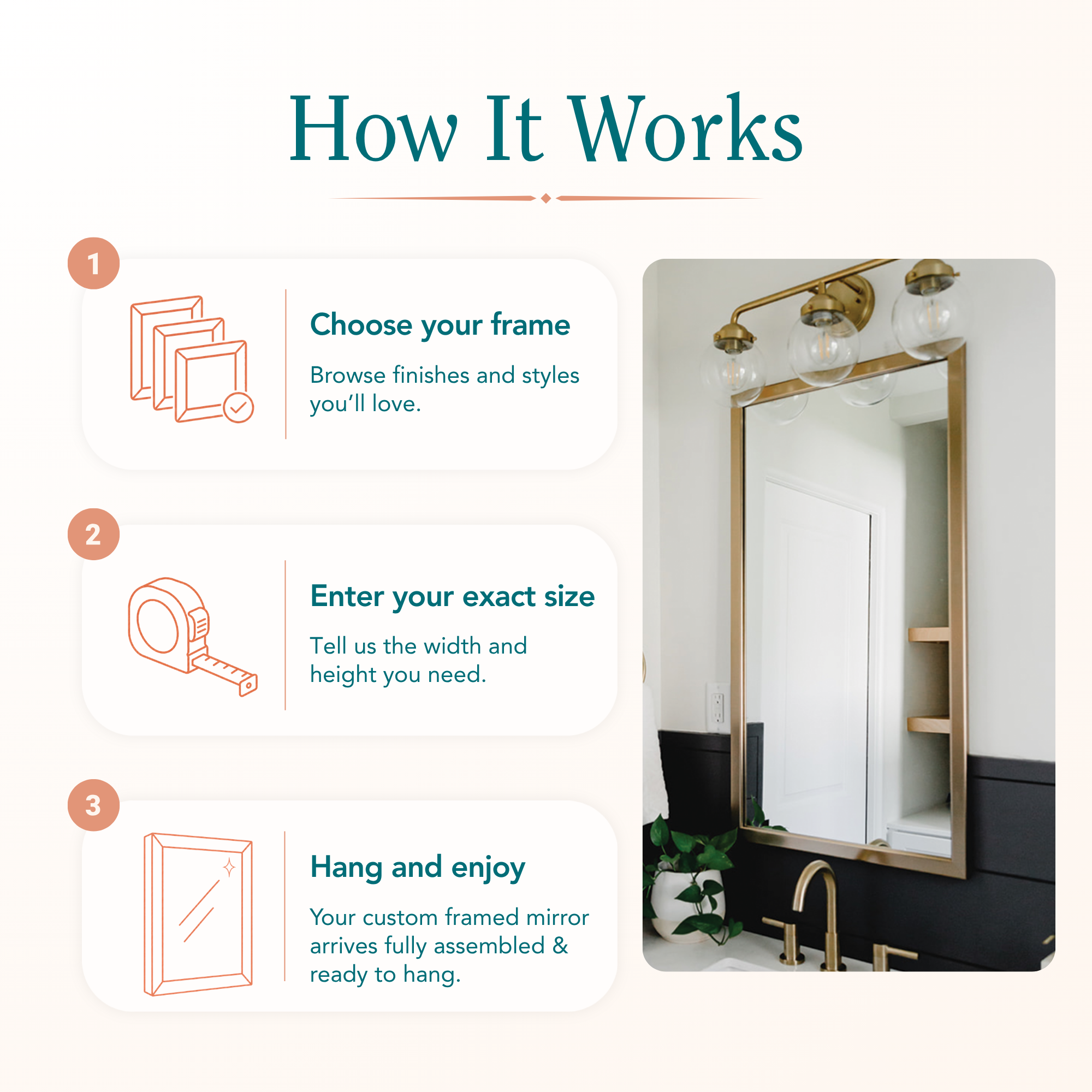 How It Works

1

Choose your frame

Browse finishes and styles you’ll love.

2

Enter your exact size

Tell us the width and height you need.

3

Hang and enjoy

Your custom framed mirror arrives fully assembled & ready to hang.